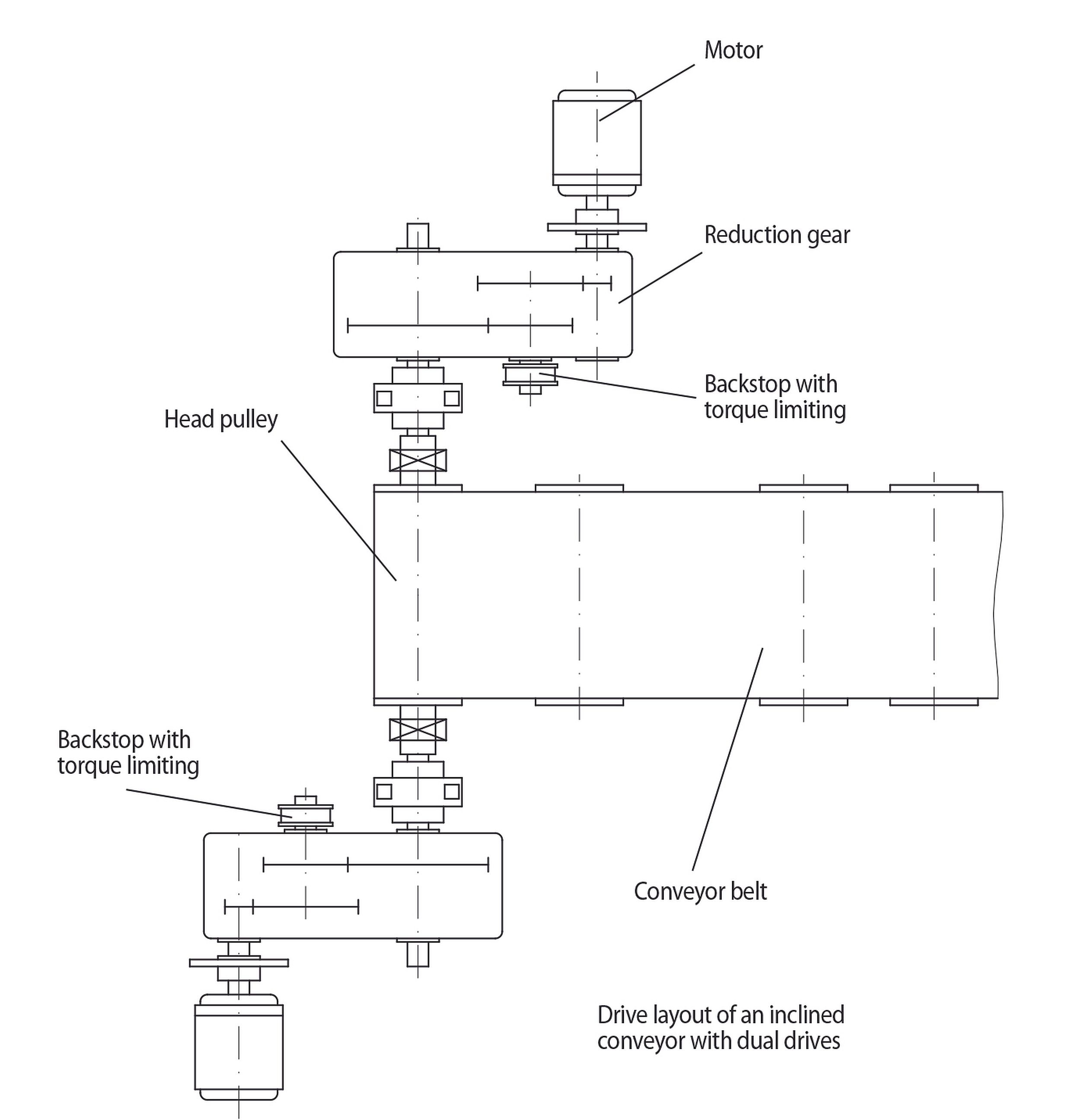 Motor

Reduction gear

Backstop with torque limiting

Head pulley

Backstop with torque limiting

Conveyor belt

Drive layout of an inclined conveyor with dual drives